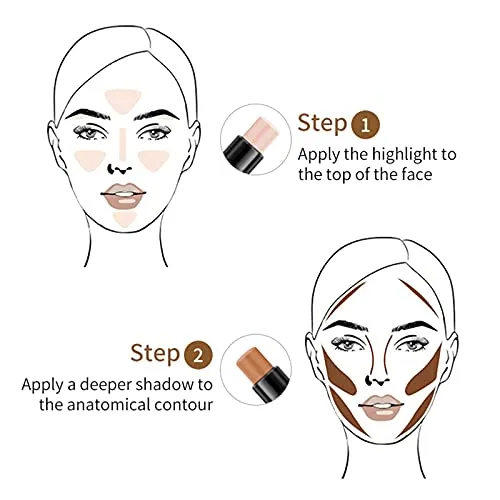 Step 1
Apply the highlight to the top of the face

Step 2
Apply a deeper shadow to the anatomical contour