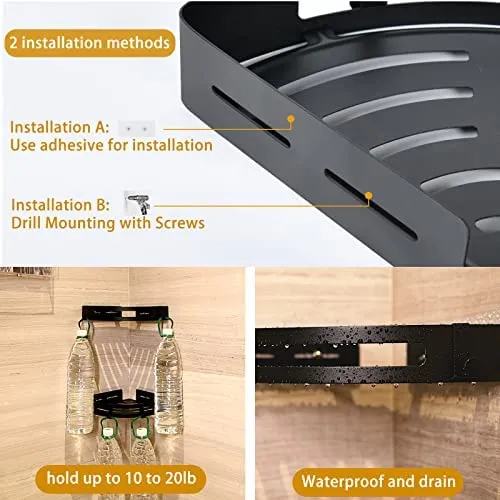 2 installation methods

Installation A:
Use adhesive for installation

Installation B:
Drill Mounting with Screws

hold up to 10 to 20lb

Waterproof and drain