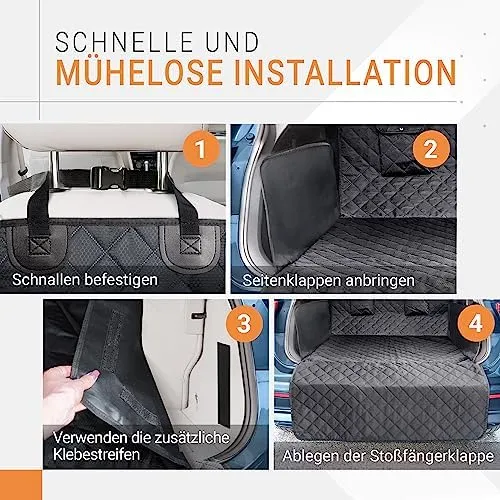 SCHNELLE UND
MÜHELOSE INSTALLATION

1
Schnallen befestigen

2
Seitenklappen anbringen

3
Verwenden die zusätzliche Klebestreifen

4
Ablegen der Stoßfängerklappe