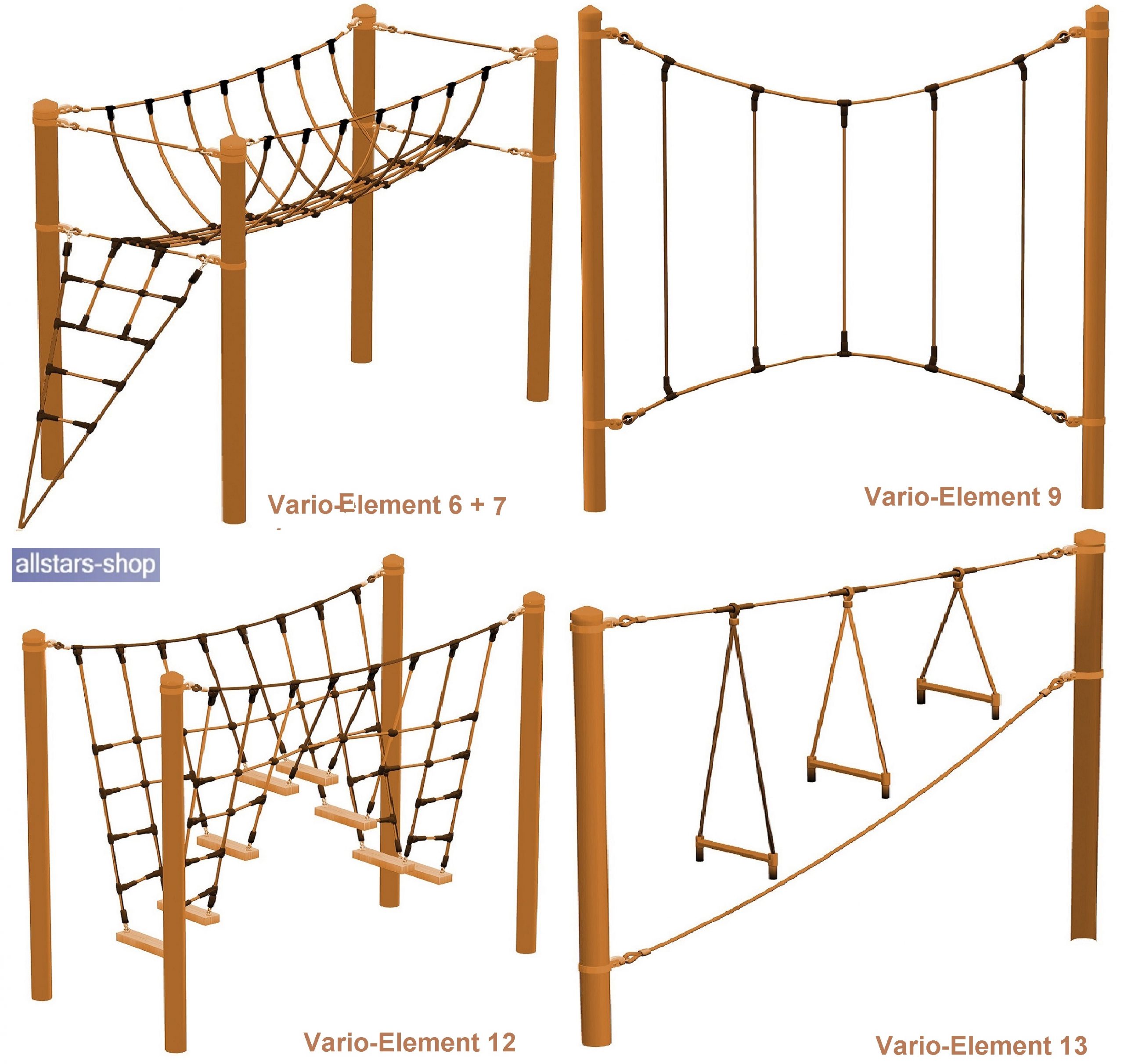 Vario-Element 6 + 7

Vario-Element 9

allstars-shop

Vario-Element 12

Vario-Element 13