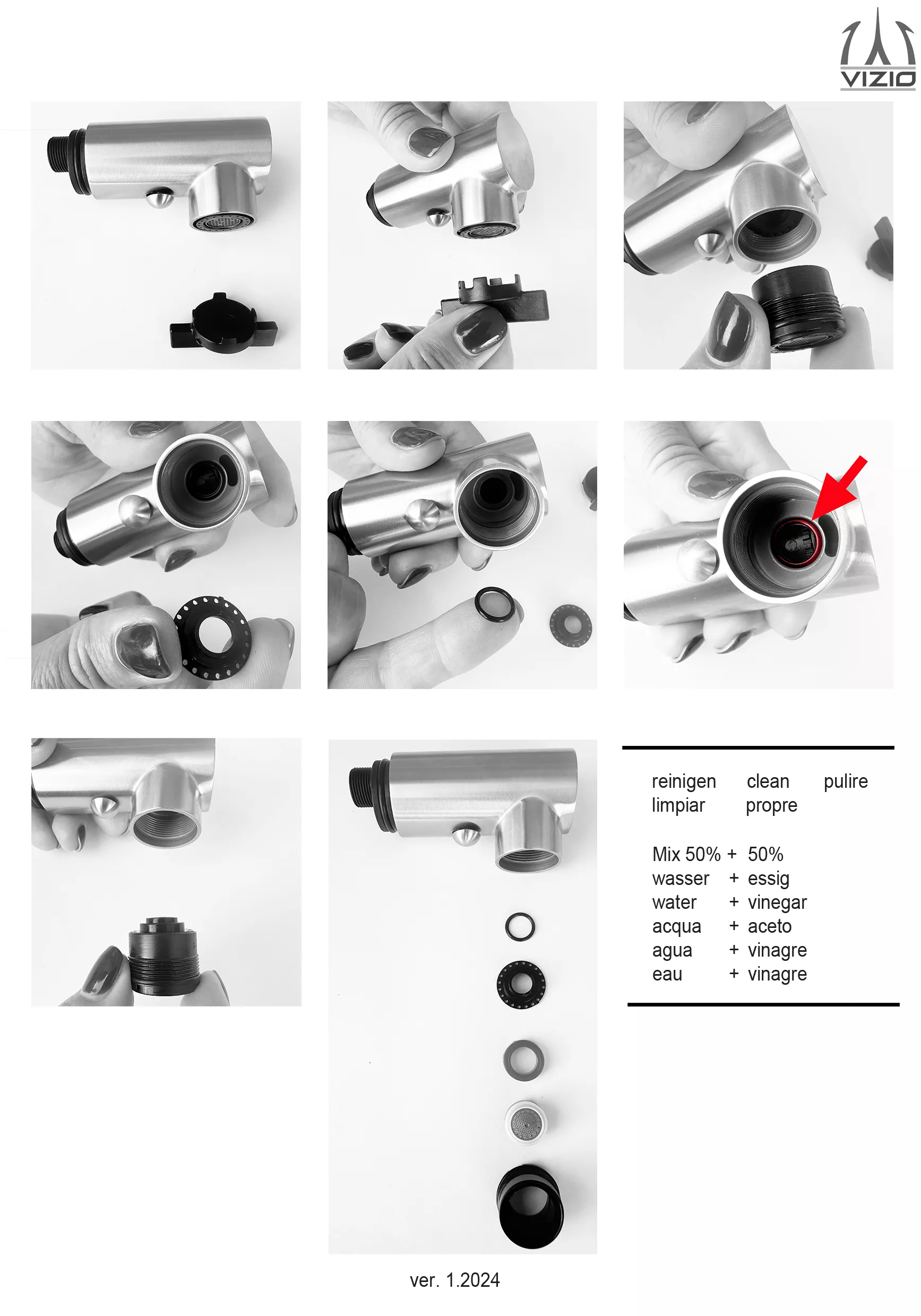 VIZIO

reinigen clean pulire
limpiar propre

Mix 50% + 50%
wasser + essig
water + vinegar
acqua + aceto
agua + vinagre
eau + vinagre

ver. 1.2024