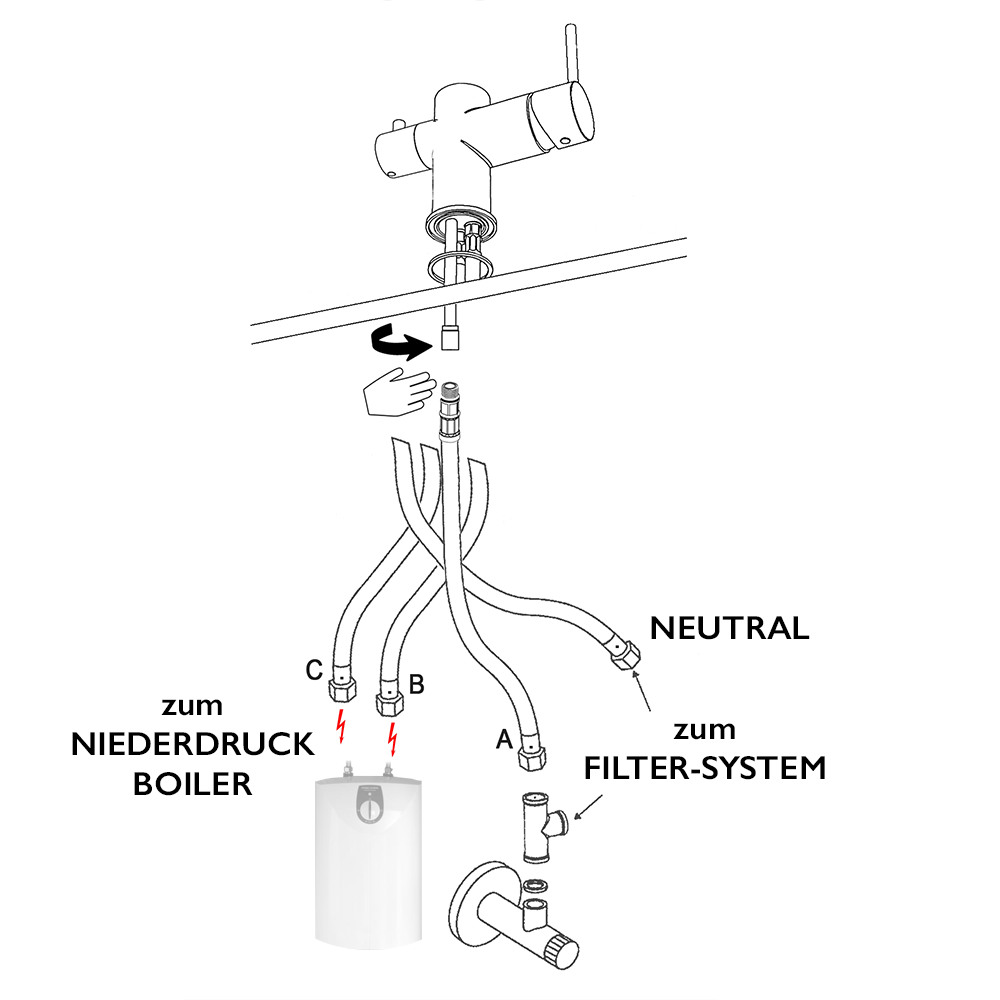 NEUTRAL

C

B

zum
NIEDERDRUCK
BOILER

A

zum
FILTER-SYSTEM